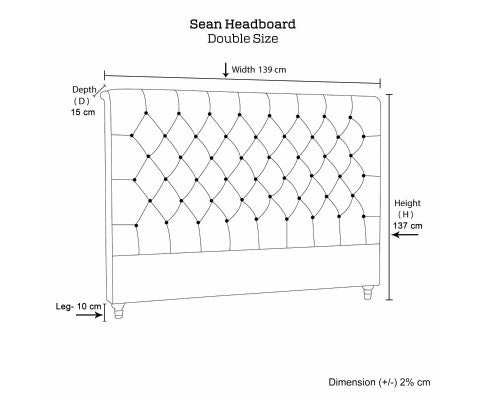 Sean Headboard
Double Size

Width 139 cm

Depth
( D )
15 cm

Height
( H )
137 cm

Leg- 10 cm

Dimension (+/-) 2% cm