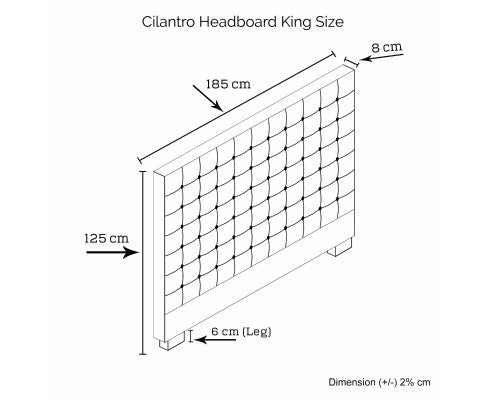 Cilantro Headboard King Size

8 cm

185 cm

125 cm

6 cm (Leg)

Dimension (+/-) 2% cm