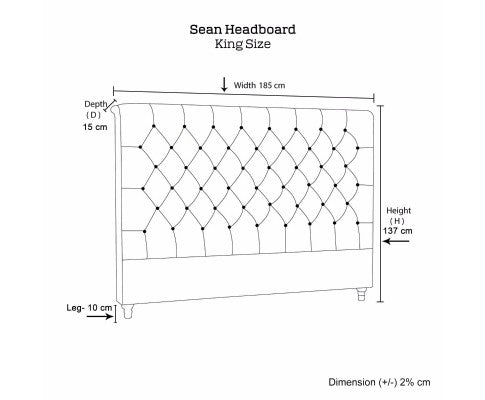 Sean Headboard
King Size

Width 185 cm

Depth
( D )
15 cm

Height
( H )
137 cm

Leg- 10 cm

Dimension (+/-) 2% cm