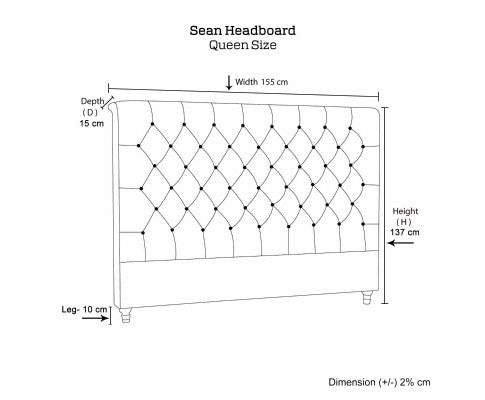 Sean Headboard
Queen Size

Width 155 cm

Depth
( D )
15 cm

Height
( H )
137 cm

Leg- 10 cm

Dimension (+/-) 2% cm