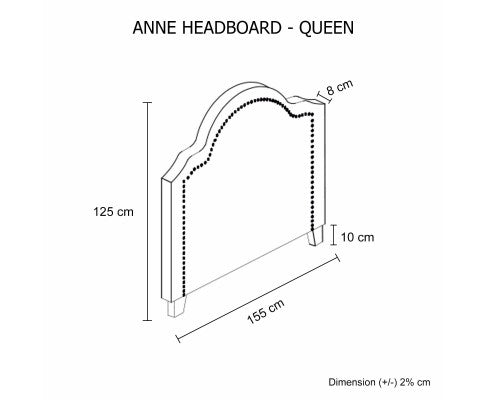 ANNE HEADBOARD - QUEEN

8 cm

125 cm

10 cm

155 cm

Dimension (+/-) 2% cm